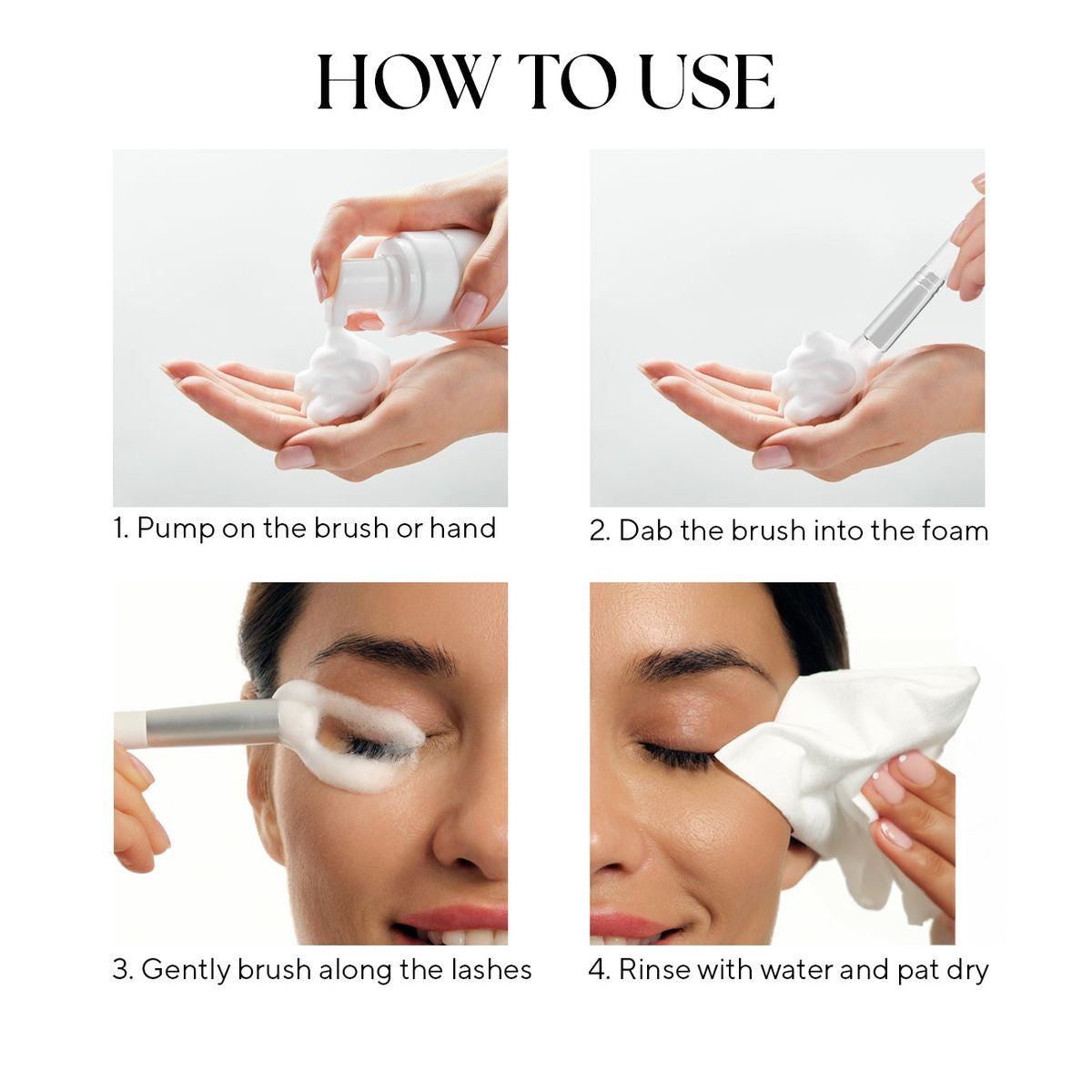 HOW TO USE

1. Pump on the brush or hand

2. Dab the brush into the foam

3. Gently brush along the lashes

4. Rinse with water and pat dry